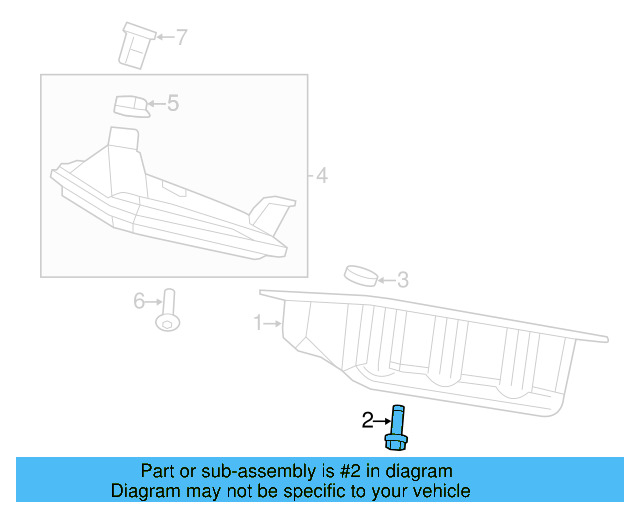 7
5
4
3
6
1
2
Part or sub-assembly is #2 in diagram
Diagram may not be specific to your vehicle