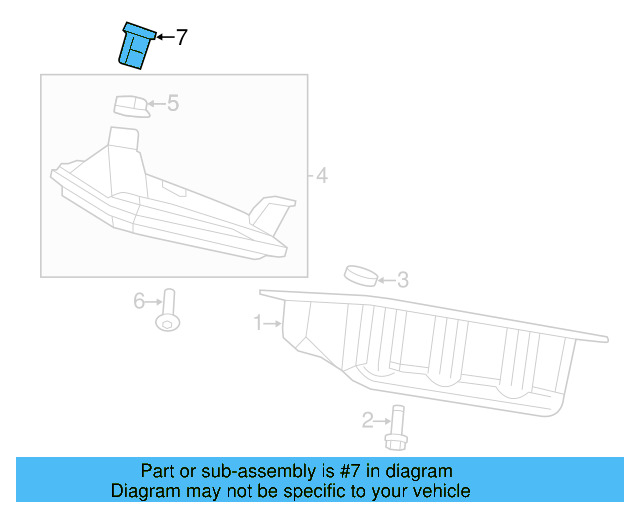 7
5
4
3
6
1
2
Part or sub-assembly is #7 in diagram
Diagram may not be specific to your vehicle