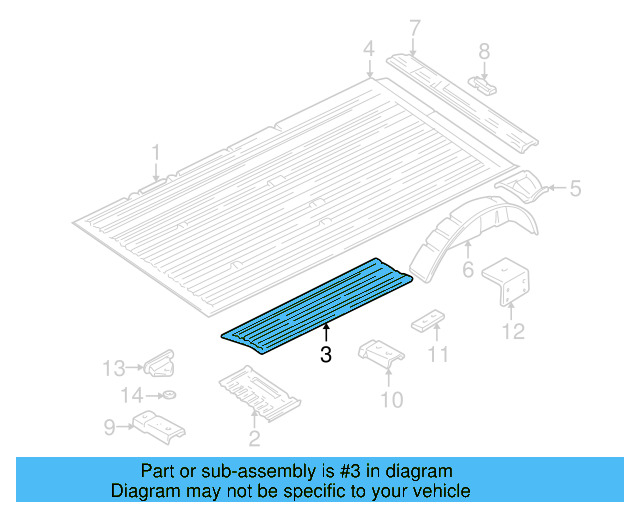 7
4
8
1
5
6
12
3
11
13
10
14
9
2

Part or sub-assembly is #3 in diagram
Diagram may not be specific to your vehicle