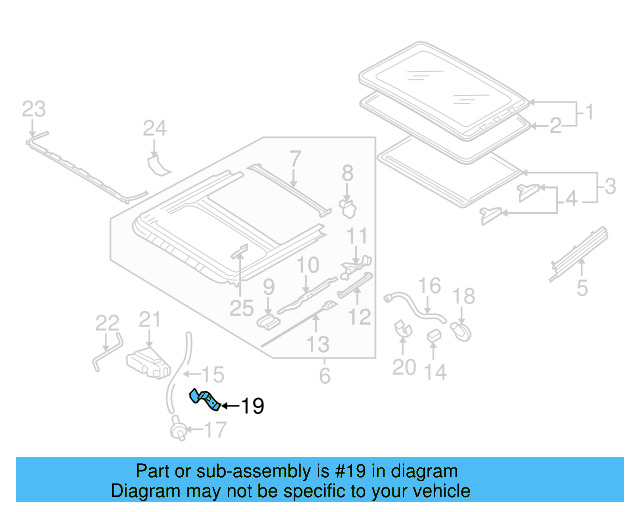 23
24
7
8
1
2
3
4
5
11
10
9
25
12
13
6
16
18
20
14
22
21
15
19
17

Part or sub-assembly is #19 in diagram
Diagram may not be specific to your vehicle