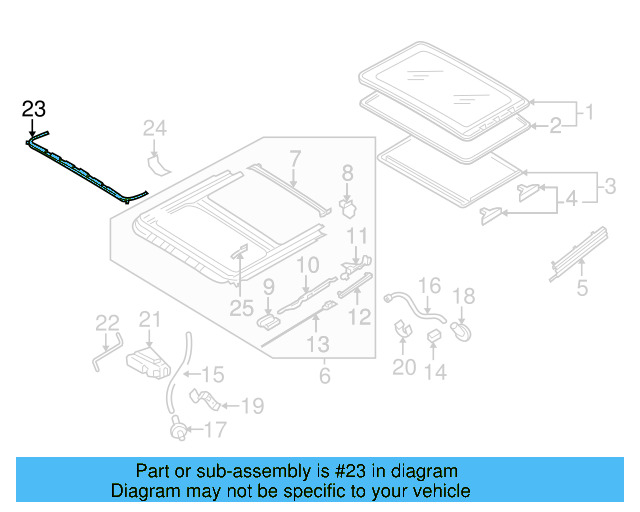 23
24
1
2
3
4
5
7
8
11
10
9
12
25
13
6
16
18
20
14
22
21
15
19
17

Part or sub-assembly is #23 in diagram
Diagram may not be specific to your vehicle