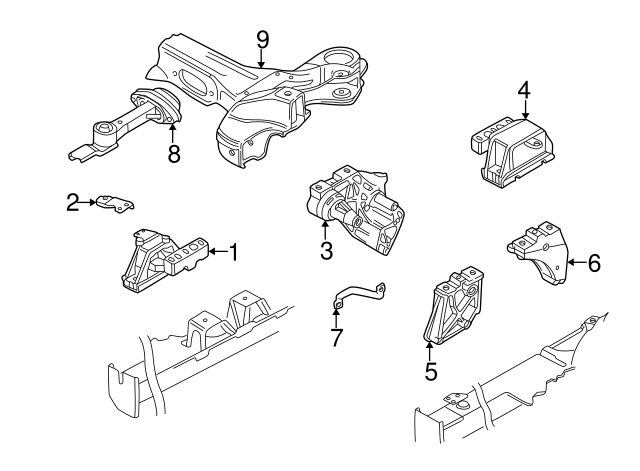 9
4
8
2
1
3
6
7
5