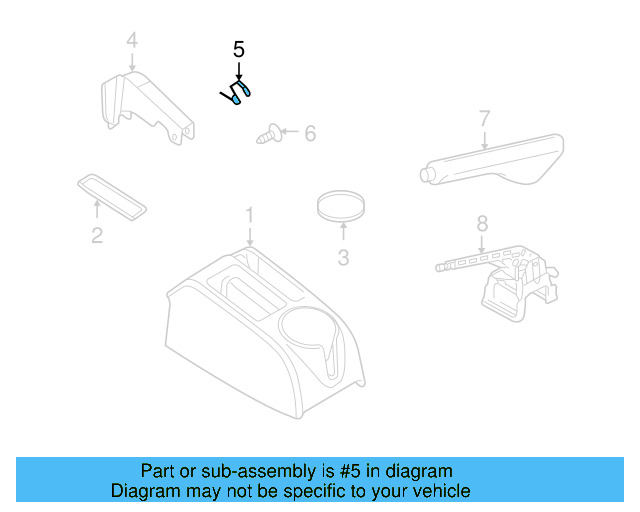 4

5

6

7

2

1

3

8

Part or sub-assembly is #5 in diagram
Diagram may not be specific to your vehicle