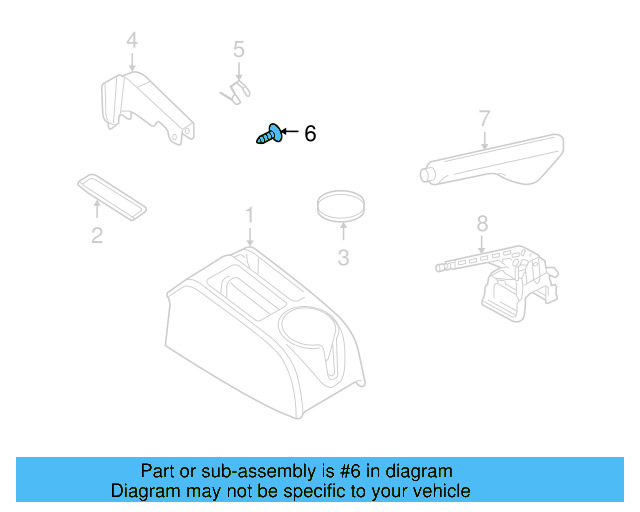 4
5
6
7
2
1
3
8

Part or sub-assembly is #6 in diagram
Diagram may not be specific to your vehicle