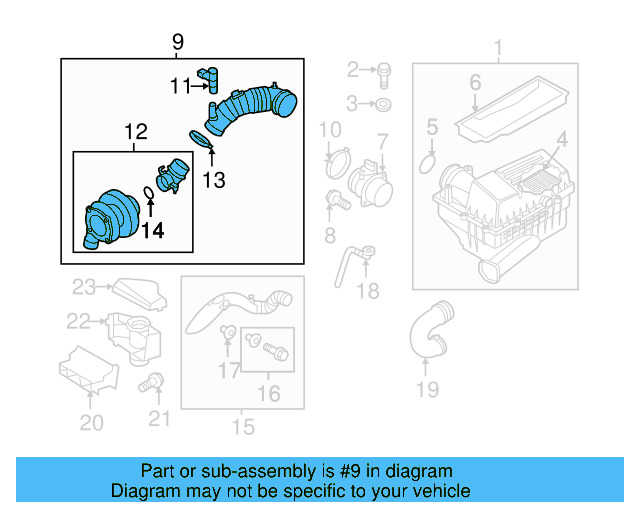 9
11
12
13
14
1
2
3
6
5
4
10
7
8
18
23
22
20
21
17
16
15
19

Part or sub-assembly is #9 in diagram
Diagram may not be specific to your vehicle