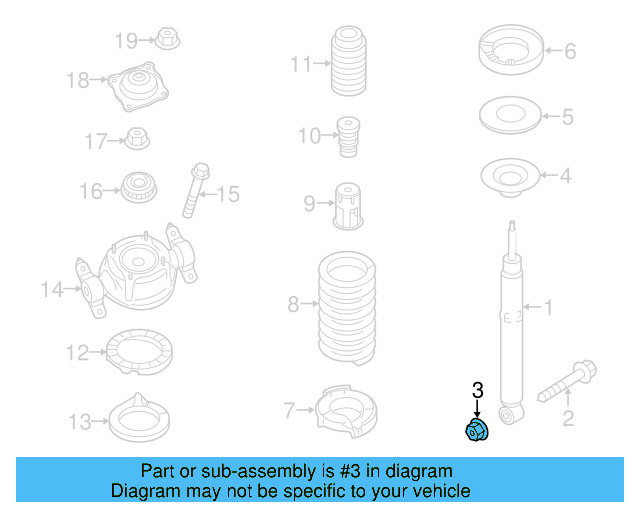 19
18
17
16
15
14
12
13
11
10
9
8
7
6
5
4
1
3
2

Part or sub-assembly is #3 in diagram
Diagram may not be specific to your vehicle