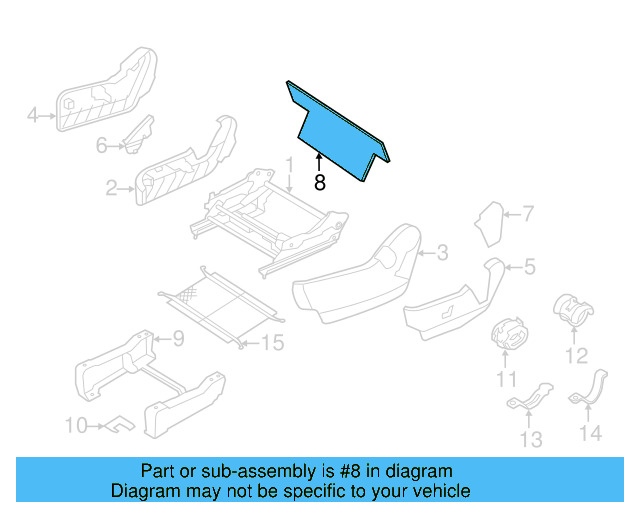 4
6
2
1
8
7
3
5
9
15
12
11
10
13
14

Part or sub-assembly is #8 in diagram
Diagram may not be specific to your vehicle