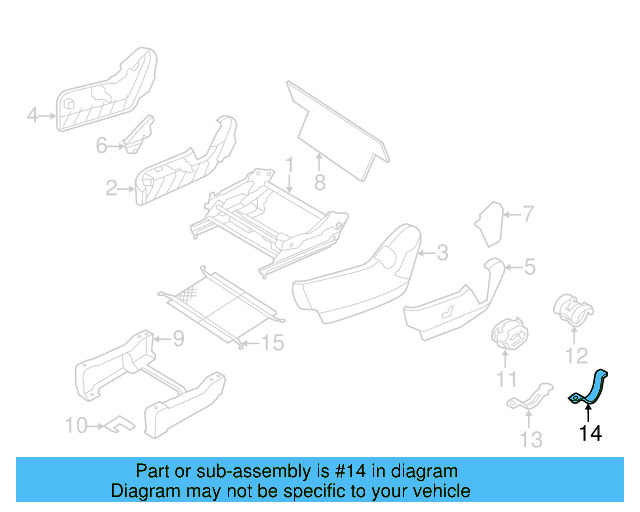 4
6
2
1
8
7
3
5
9
15
12
11
10
13
14

Part or sub-assembly is #14 in diagram
Diagram may not be specific to your vehicle