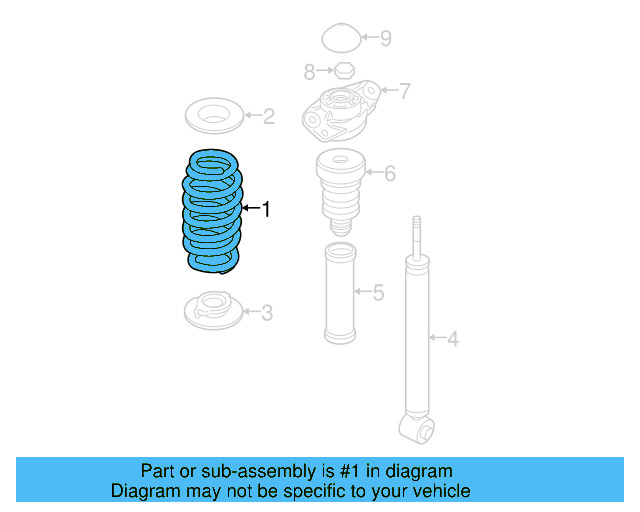 9
8
7
2
6
1
5
3
4

Part or sub-assembly is #1 in diagram
Diagram may not be specific to your vehicle