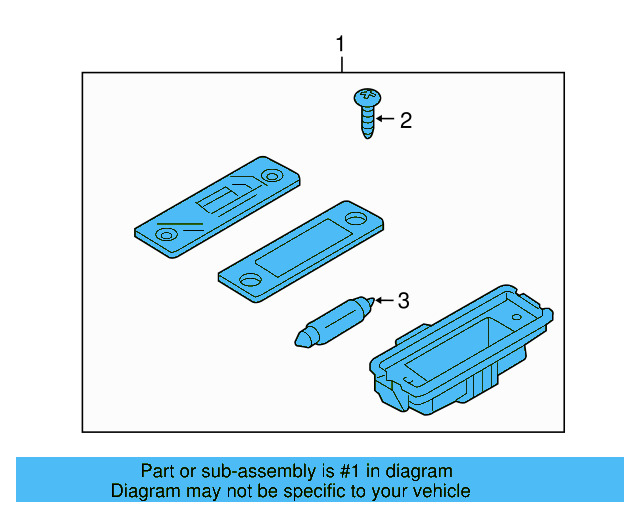 1

2

3

Part or sub-assembly is #1 in diagram
Diagram may not be specific to your vehicle