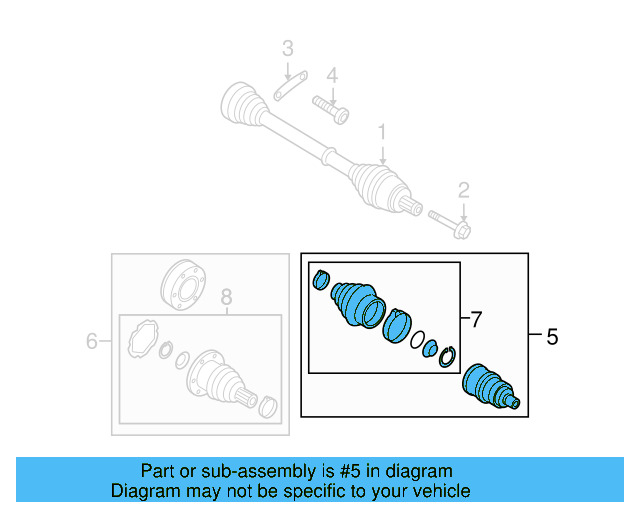 3
4
1
2
8
6
7
5

Part or sub-assembly is #5 in diagram
Diagram may not be specific to your vehicle