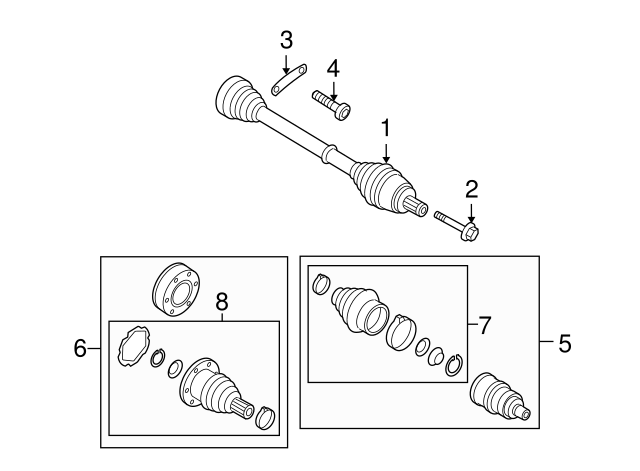 3
4
1
2
8
6
7
5