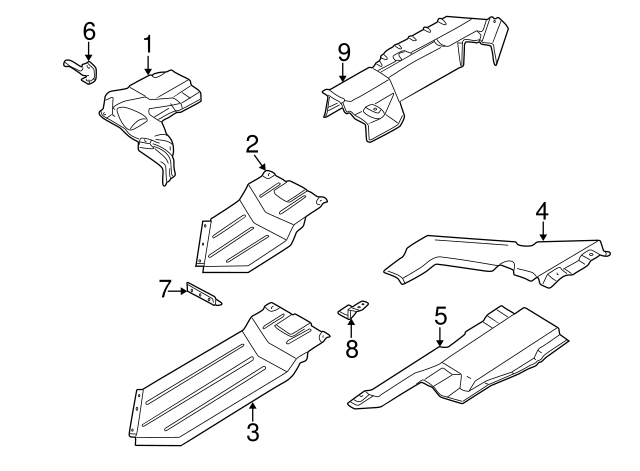 6
1
9
2
4
7
8
5
3