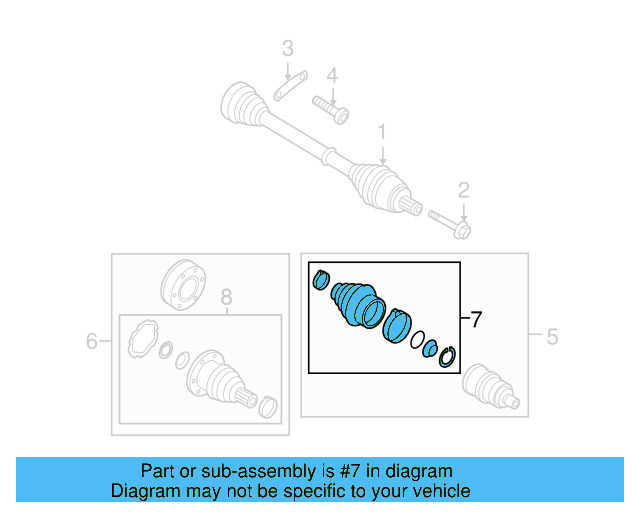 3
4
1
2
8
6
7
5

Part or sub-assembly is #7 in diagram
Diagram may not be specific to your vehicle