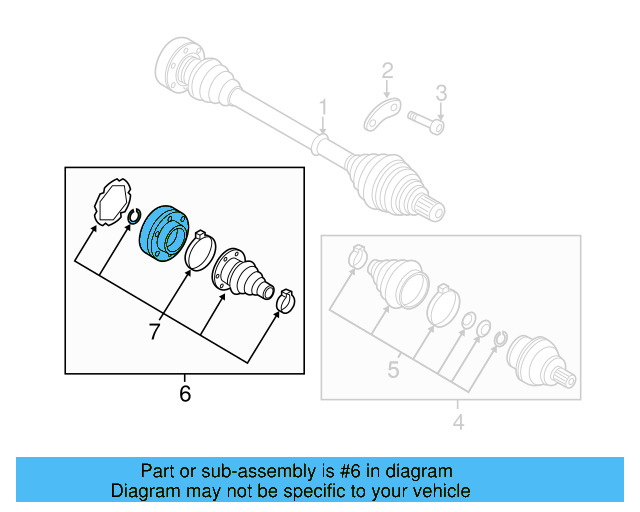 2
3
1
7
6
5
4

Part or sub-assembly is #6 in diagram
Diagram may not be specific to your vehicle