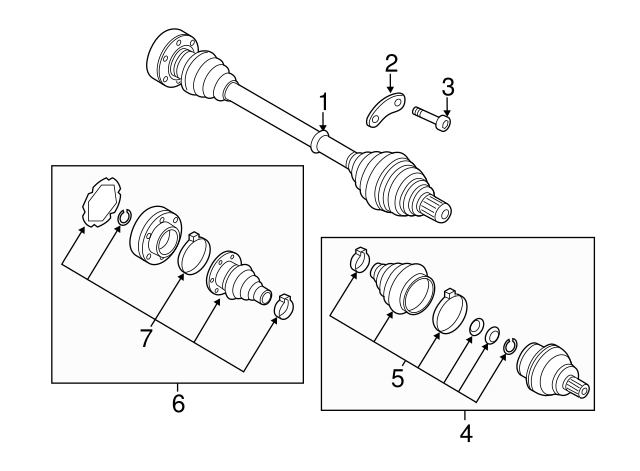 1
2
3
7
6
5
4