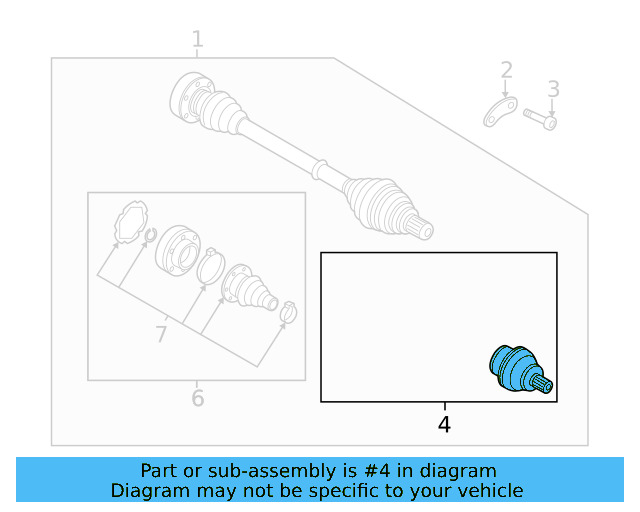 1
2
3
7
6
4

Part or sub-assembly is #4 in diagram
Diagram may not be specific to your vehicle