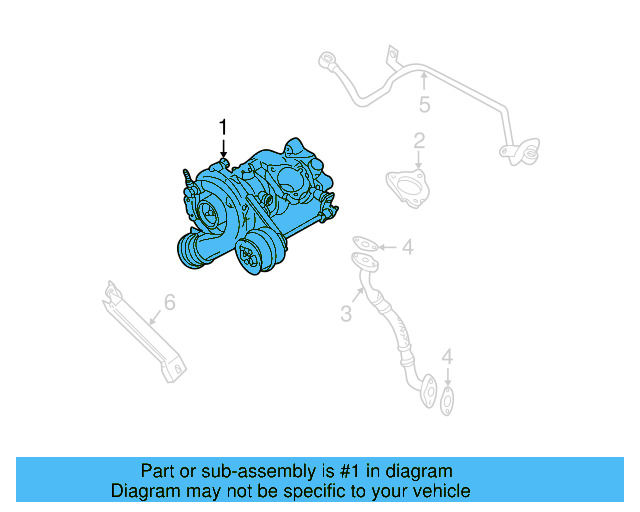 1
5
2
4
3
6
4

Part or sub-assembly is #1 in diagram
Diagram may not be specific to your vehicle