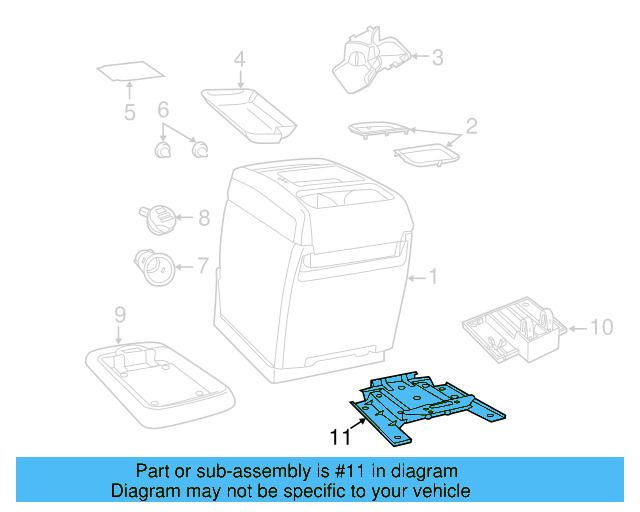 4
3
5
6
2
8
7
1
9
10
11

Part or sub-assembly is #11 in diagram
Diagram may not be specific to your vehicle