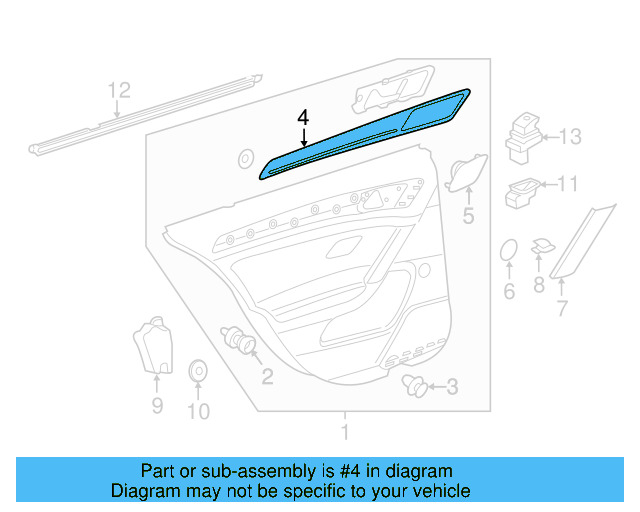 12

4

13

11

5

6

8

7

9

10

2

3

1

Part or sub-assembly is #4 in diagram
Diagram may not be specific to your vehicle