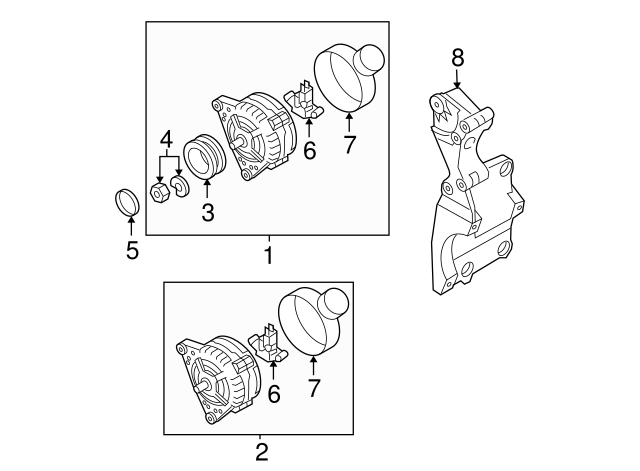 8
4
6
7
3
5
1
6
7
2