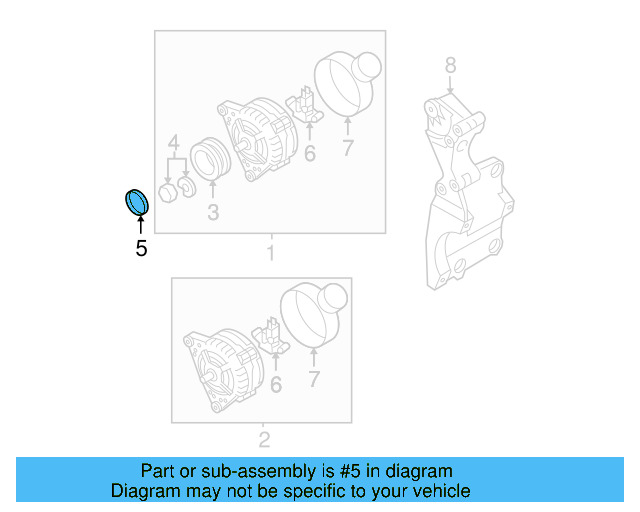 8
4
6
7
3
5
1
6
7
2

Part or sub-assembly is #5 in diagram
Diagram may not be specific to your vehicle