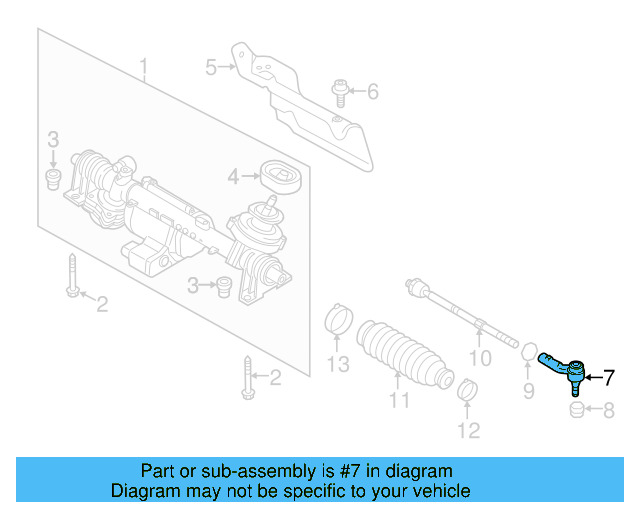 1
5
6
3
4
3
2
2
13
11
12
10
9
7
8

Part or sub-assembly is #7 in diagram
Diagram may not be specific to your vehicle