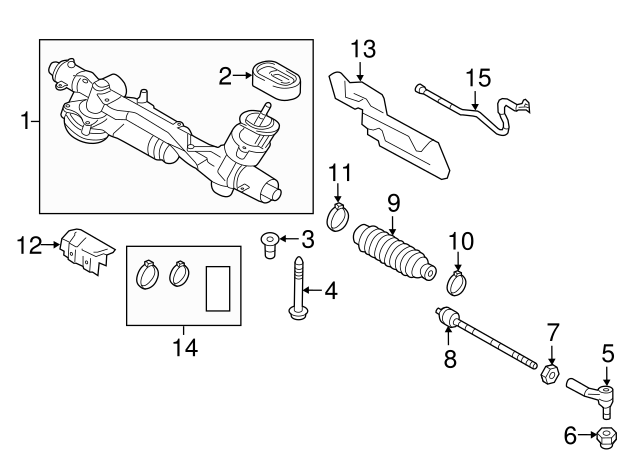 1
2
13
15
11
9
12
3
10
4
14
8
7
5
6