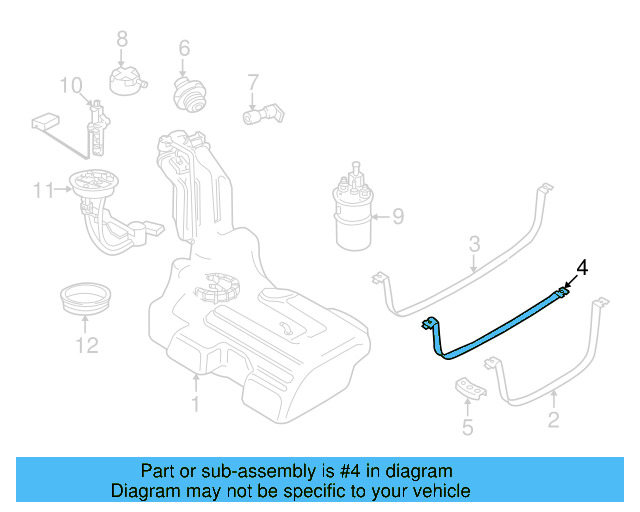 8
6
10
7
11
9
3
4
12
1
5
2

Part or sub-assembly is #4 in diagram
Diagram may not be specific to your vehicle