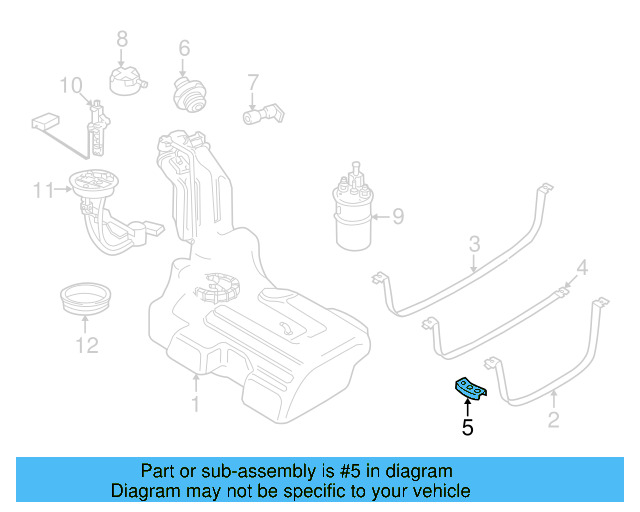 8
6
10
7
11
9
3
4
12
1
5
2

Part or sub-assembly is #5 in diagram
Diagram may not be specific to your vehicle