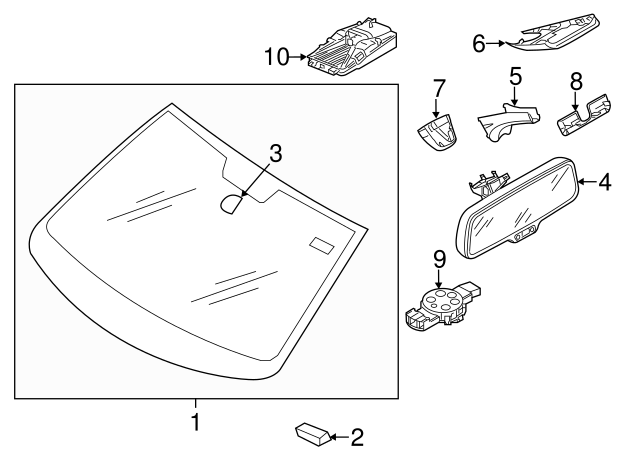 10
6
7
5
8
3
4
9
1
2