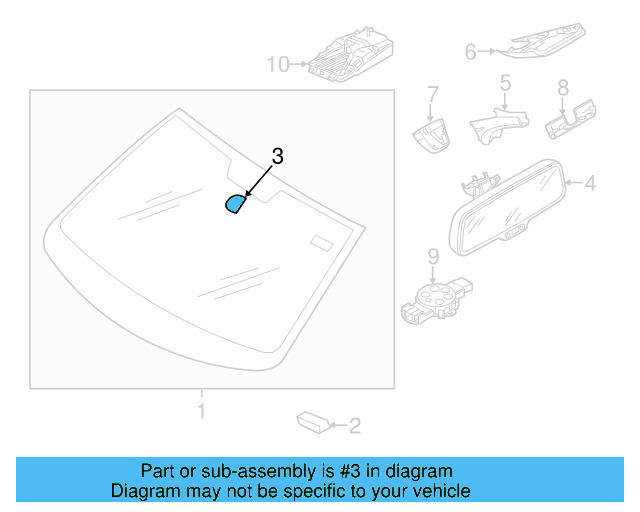 10
6
7
5
8
3
4
9
1
2

Part or sub-assembly is #3 in diagram
Diagram may not be specific to your vehicle