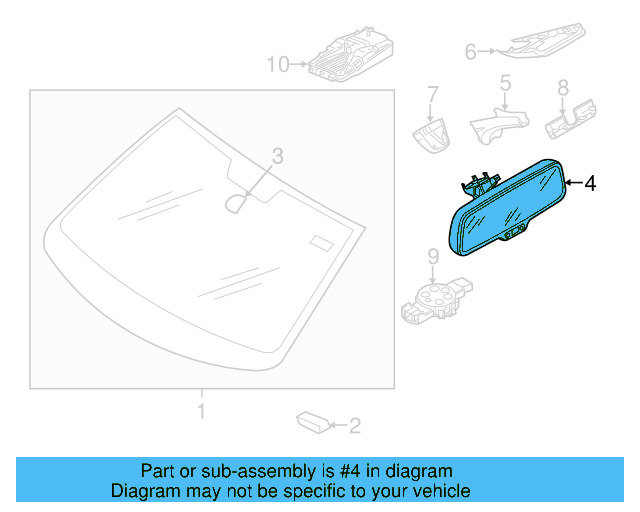 10
6
7
5
8
3
4
9
1
2

Part or sub-assembly is #4 in diagram
Diagram may not be specific to your vehicle