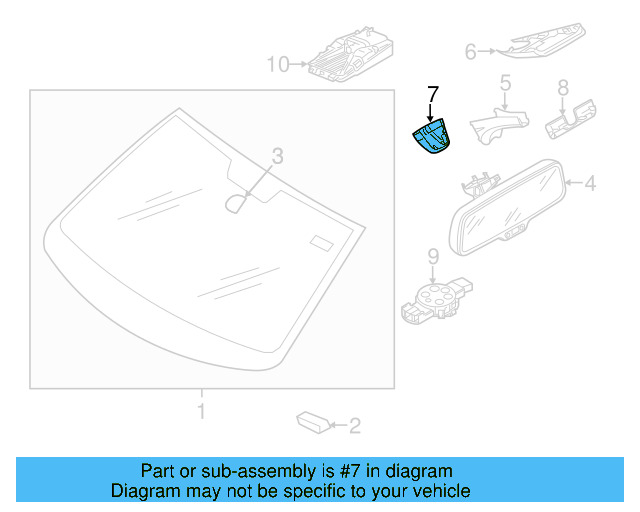 10
6
7
5
8
3
4
9
1
2

Part or sub-assembly is #7 in diagram
Diagram may not be specific to your vehicle