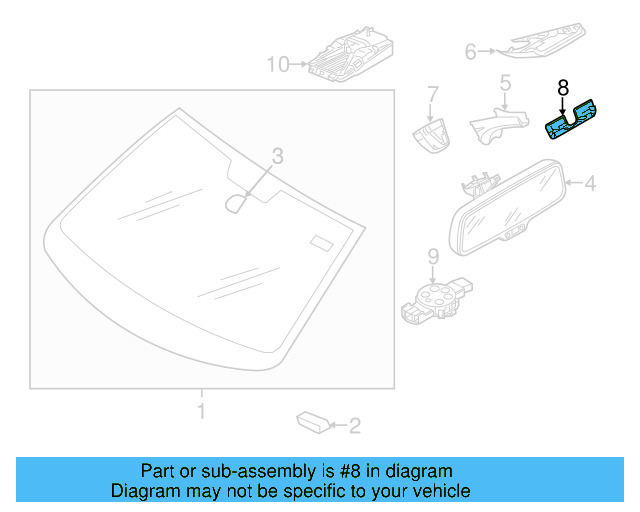 10
6
7
5
8
3
4
9
1
2

Part or sub-assembly is #8 in diagram
Diagram may not be specific to your vehicle