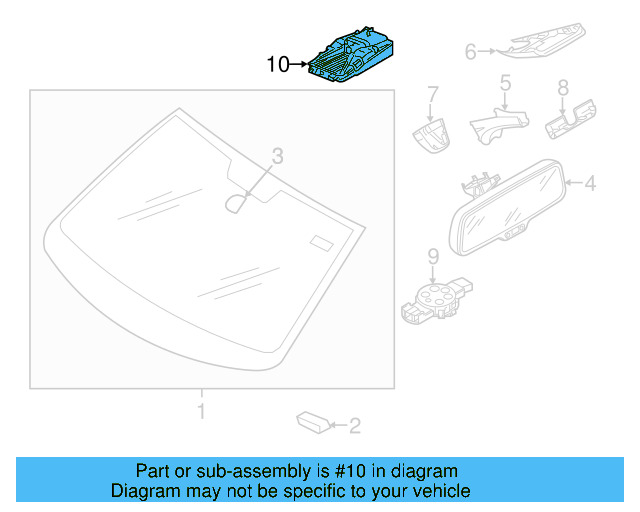 10
6
7
5
8
3
4
9
1
2

Part or sub-assembly is #10 in diagram
Diagram may not be specific to your vehicle