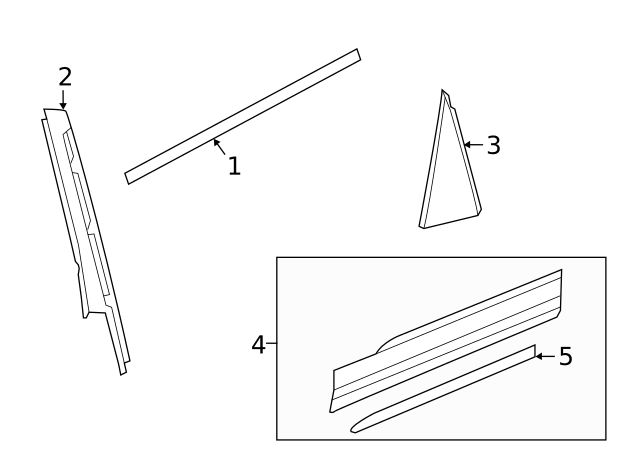 2
1
3
4
5