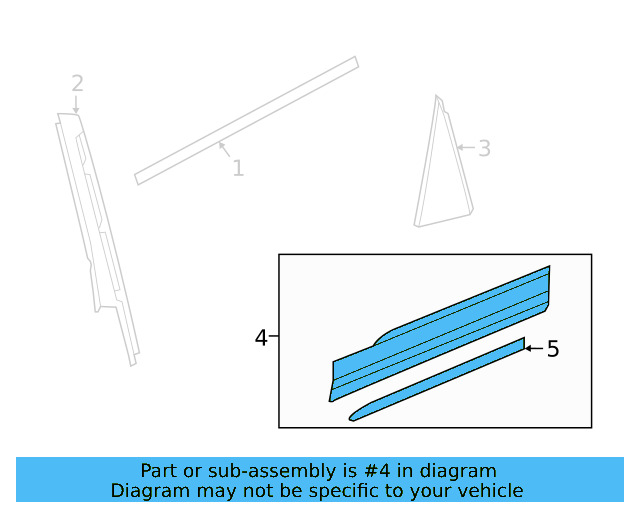 2
1
3
4
5
Part or sub-assembly is #4 in diagram
Diagram may not be specific to your vehicle