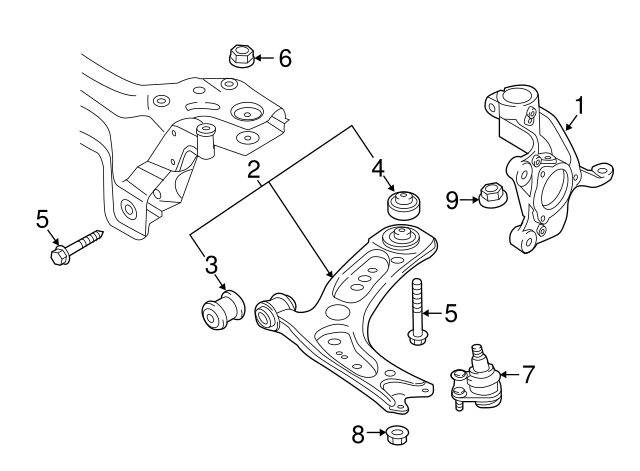 6
1
2
4
9
5
3
5
7
8