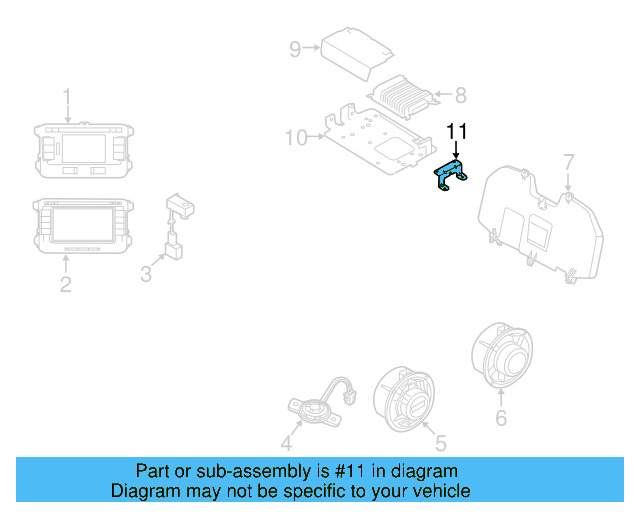 9
8
1
10
11
7
2
3
6
4
5

Part or sub-assembly is #11 in diagram
Diagram may not be specific to your vehicle