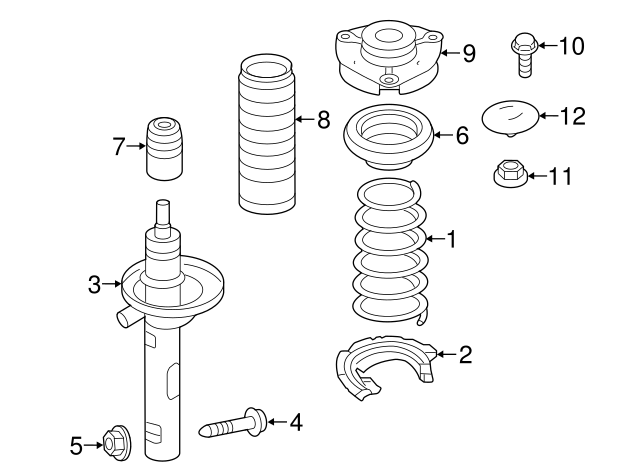 9
10
8
12
7
6
11
1
3
2
4
5