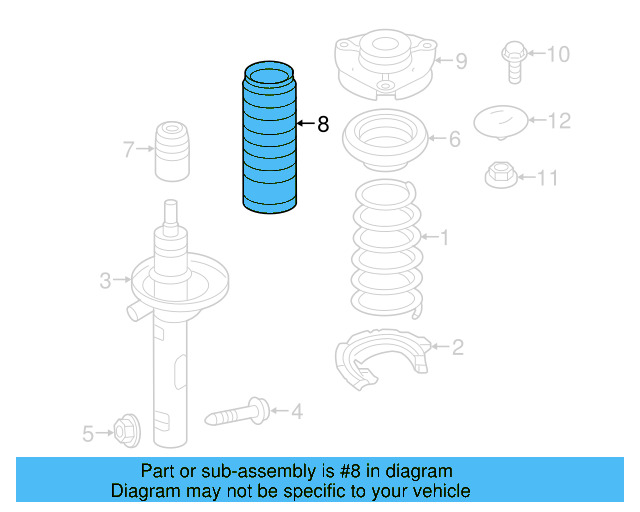 9
10
8
12
7
6
11
1
3
2
4
5

Part or sub-assembly is #8 in diagram
Diagram may not be specific to your vehicle