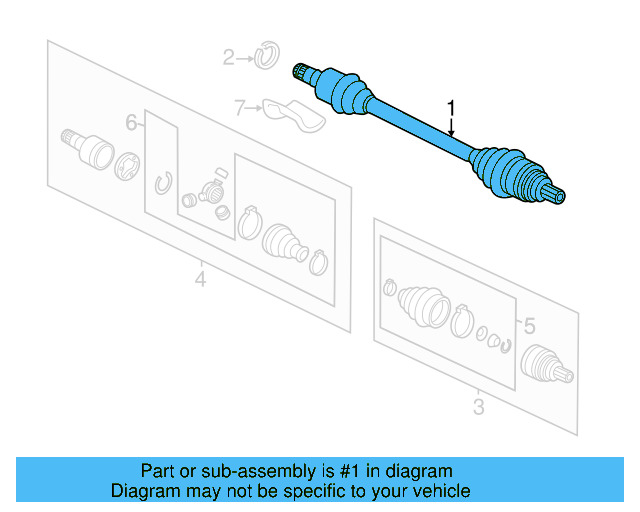 2
7
1
6
4
5
3

Part or sub-assembly is #1 in diagram
Diagram may not be specific to your vehicle