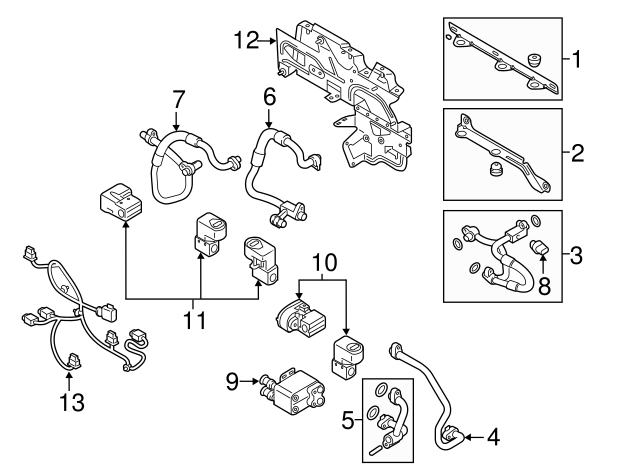 12
1
7
6
2
3
8
10
11
13
9
5
4