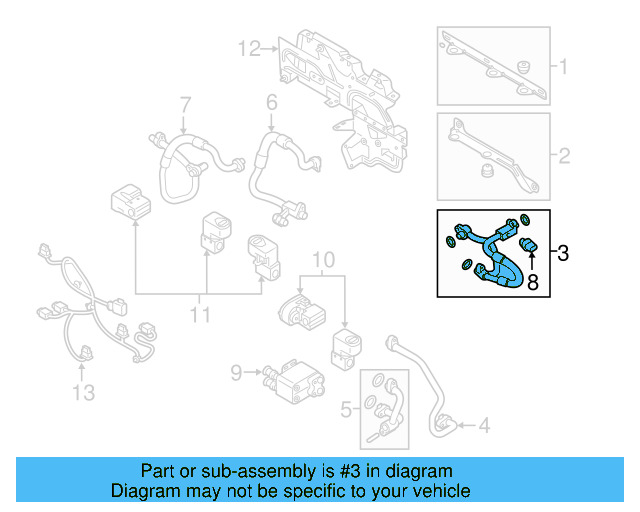 12
1
7
6
2
3
8
10
11
13
9
5
4

Part or sub-assembly is #3 in diagram
Diagram may not be specific to your vehicle