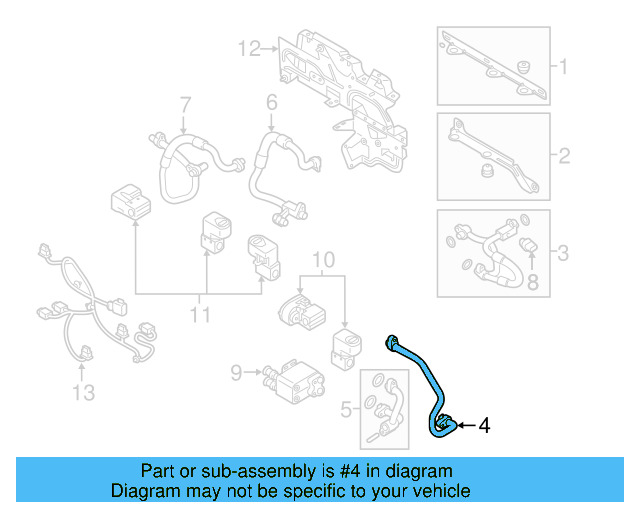 12
1
7
6
2
3
8
10
11
13
9
5
4

Part or sub-assembly is #4 in diagram
Diagram may not be specific to your vehicle