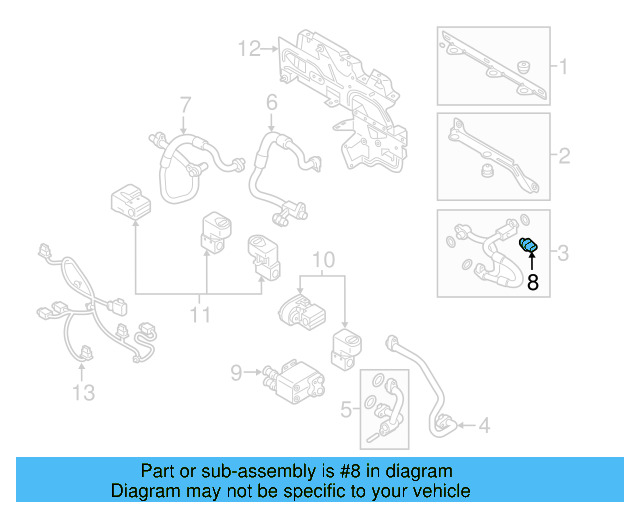 12
1
7
6
2
3
8
10
11
13
9
5
4

Part or sub-assembly is #8 in diagram
Diagram may not be specific to your vehicle