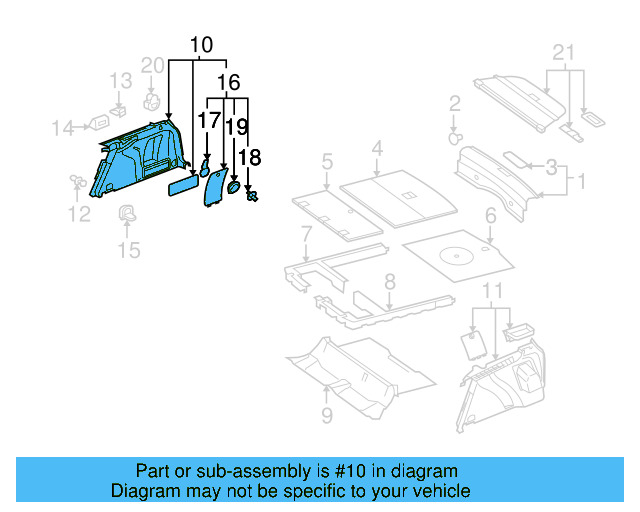 10
20
13
16
14
17
19
18
12
15
21
2
3
1
4
5
6
7
8
11
9

Part or sub-assembly is #10 in diagram
Diagram may not be specific to your vehicle