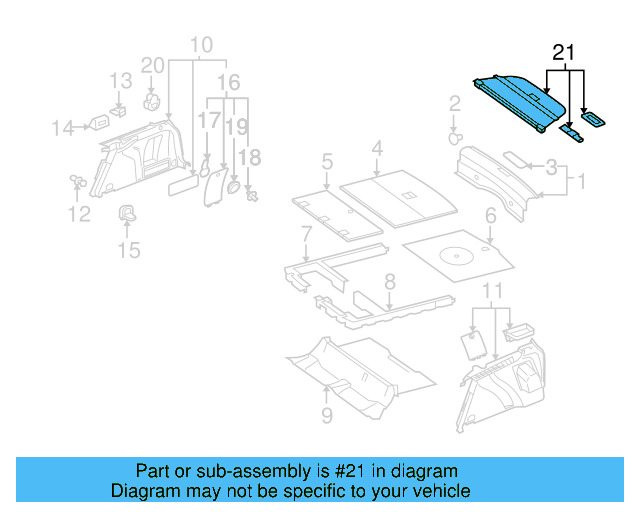 10
20
13
16
14
17
19
18
12
15
21
2
4
5
3
1
6
7
8
11
9

Part or sub-assembly is #21 in diagram
Diagram may not be specific to your vehicle