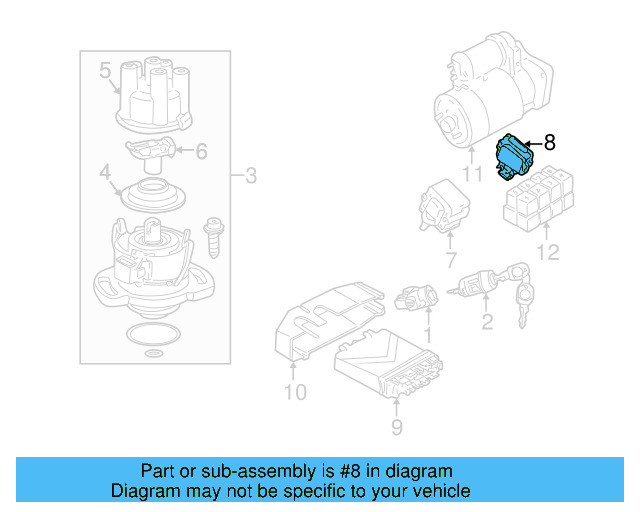 5
6
4
3
8
11
7
12
1
2
10
9

Part or sub-assembly is #8 in diagram
Diagram may not be specific to your vehicle